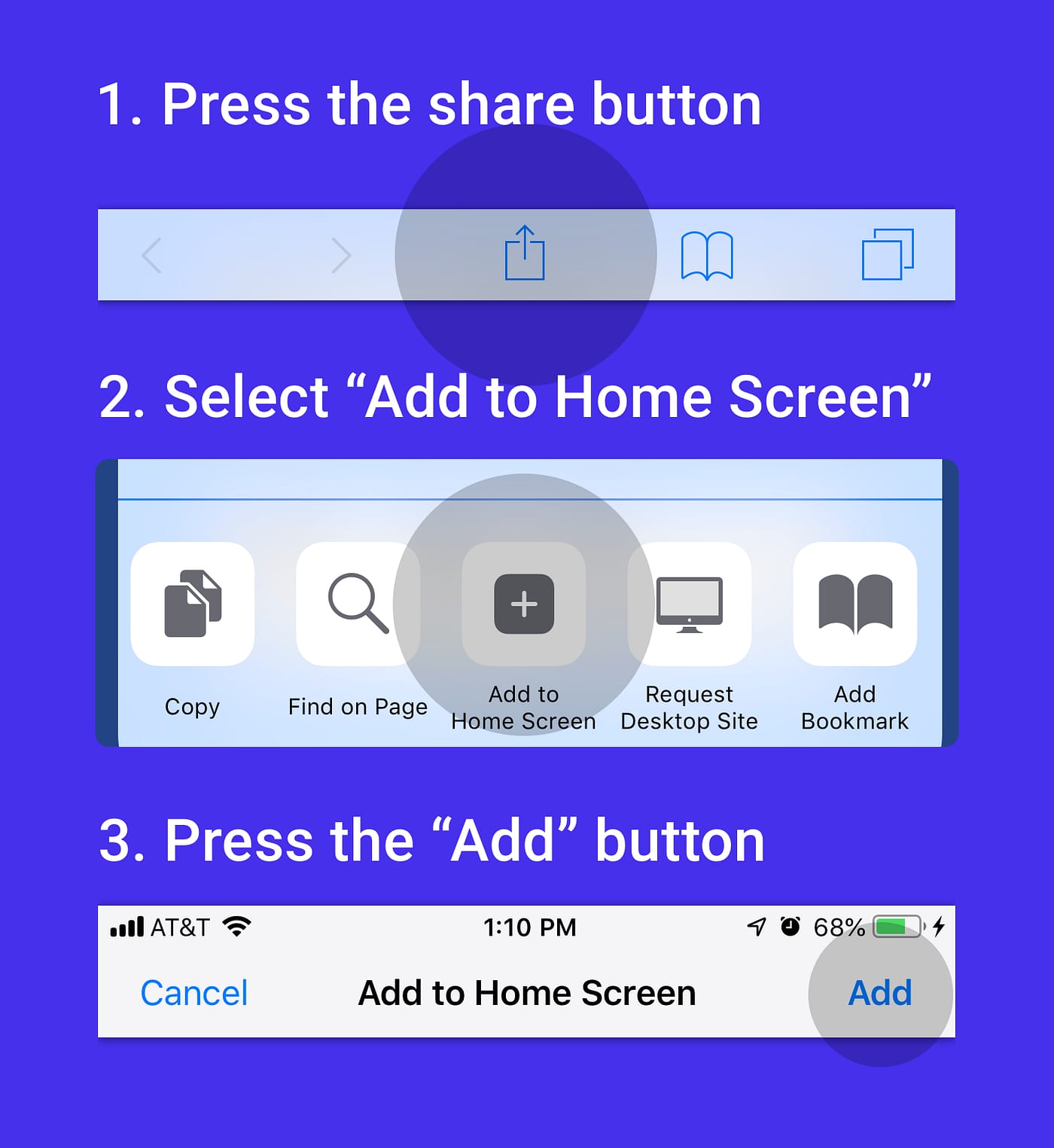 1. Press the share button

2. Select “Add to Home Screen”

Copy

Find on Page

Add to Home Screen

Request Desktop Site

Add Bookmark

3. Press the “Add” button

AT&T 1:10 PM 68%

Cancel Add to Home Screen Add